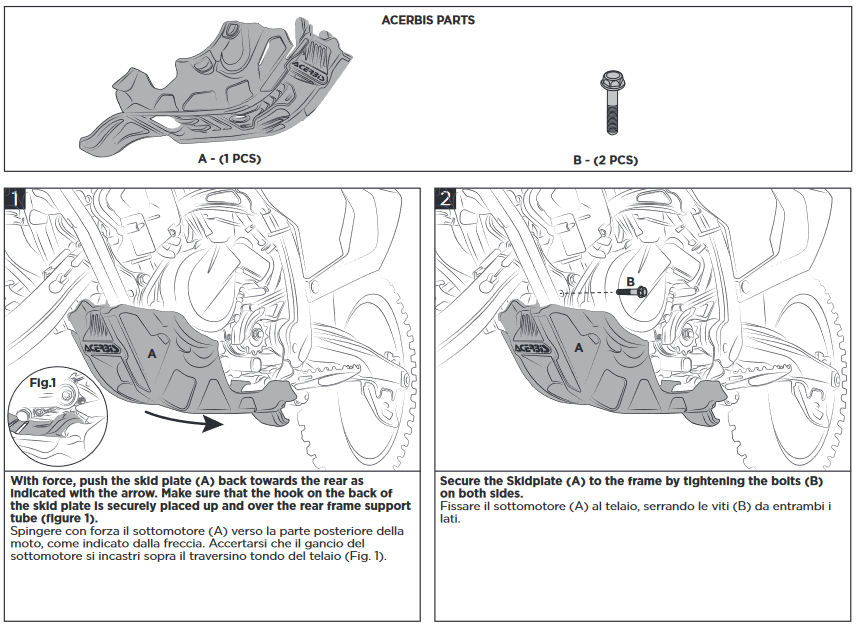 ACERBIS PARTS

ACERBIS

A - (1 PCS)

B - (2 PCS)

1

ACERBIS

A

Fig.1

With force, push the skid plate (A) back towards the rear as indicated with the arrow. Make sure that the hook on the back of the skid plate is securely placed up and over the rear frame support tube (figure 1).
Spingere con forza il sottomotore (A) verso la parte posteriore della moto, come indicato dalla freccia. Accertarsi che il gancio del sottomotore si incastri sopra il traversino tondo del telaio (Fig. 1).

2

B

ACERBIS

A

Secure the Skidplate (A) to the frame by tightening the bolts (B) on both sides.
Fissare il sottomotore (A) al telaio, serrando le viti (B) da entrambi i lati.