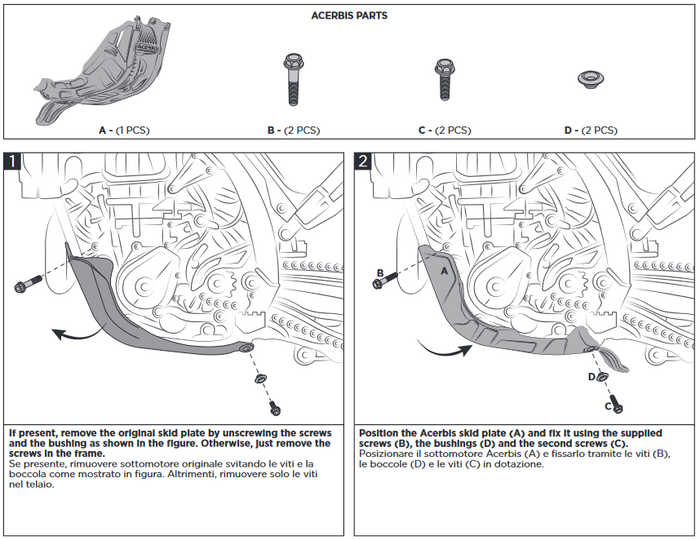 ACERBIS PARTS

A - (1 PCS)

B - (2 PCS)

C - (2 PCS)

D - (2 PCS)

1

If present, remove the original skid plate by unscrewing the screws and the bushing as shown in the figure. Otherwise, just remove the screws in the frame.
Se presente, rimuovere sottomotore originale svitando le viti e la boccola come mostrato in figura. Altrimenti, rimuovere solo le viti nel telaio.

2

B

A

D

C

Position the Acerbis skid plate (A) and fix it using the supplied screws (B), the bushings (D) and the second screws (C).
Posizionare il sottomotore Acerbis (A) e fissarlo tramite le viti (B), le boccole (D) e le viti (C) in dotazione.